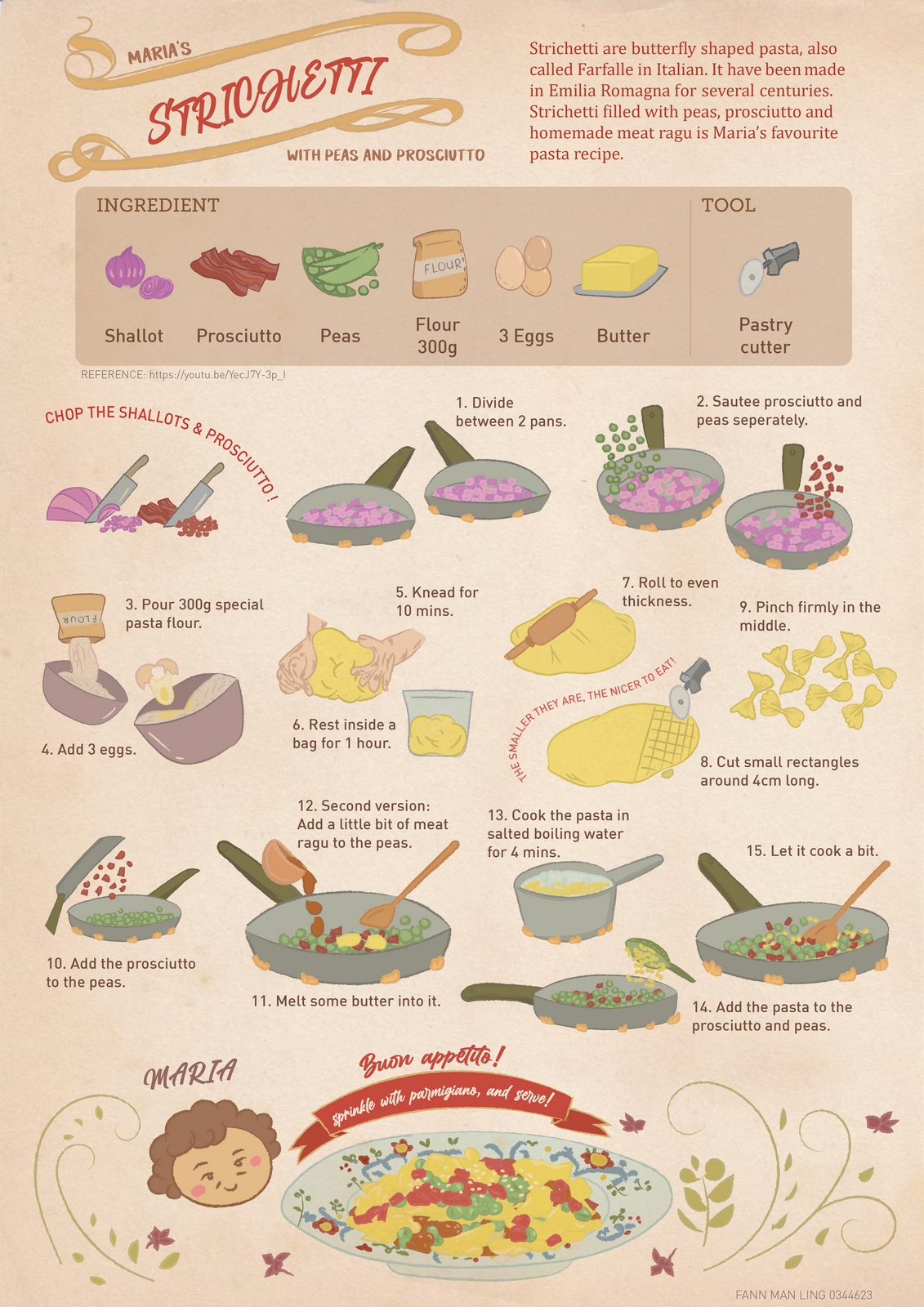 MARIA'S
STRICHETTI
WITH PEAS AND PROSCIUTTO

Strichetti are butterfly shaped pasta, also called Farfalle in Italian. It have been made in Emilia Romagna for several centuries. Strichetti filled with peas, prosciutto and homemade meat ragu is Maria's favourite pasta recipe.

INGREDIENT

FLOUR

Shallot
Prosciutto
Peas
Flour 300g
3 Eggs
Butter

TOOL

Pastry cutter

REFERENCE: https://youtu.be/YecJ7Y-3p_I

CHOP THE SHALLOTS & PROSCIUTTO!

1. Divide between 2 pans.

2. Sautee prosciutto and peas seperately.

FLOUR

3. Pour 300g special pasta flour.

4. Add 3 eggs.

5. Knead for 10 mins.

6. Rest inside a bag for 1 hour.

7. Roll to even thickness.

THE SMALLER THEY ARE, THE NICER TO EAT!

8. Cut small rectangles around 4cm long.

9. Pinch firmly in the middle.

10. Add the prosciutto to the peas.

11. Melt some butter into it.

12. Second version: Add a little bit of meat ragu to the peas.

13. Cook the pasta in salted boiling water for 4 mins.

14. Add the pasta to the prosciutto and peas.

15. Let it cook a bit.

MARIA

Buon appetito!

sprinkle with parmigiano, and serve!

FANN MAN LING 0344623